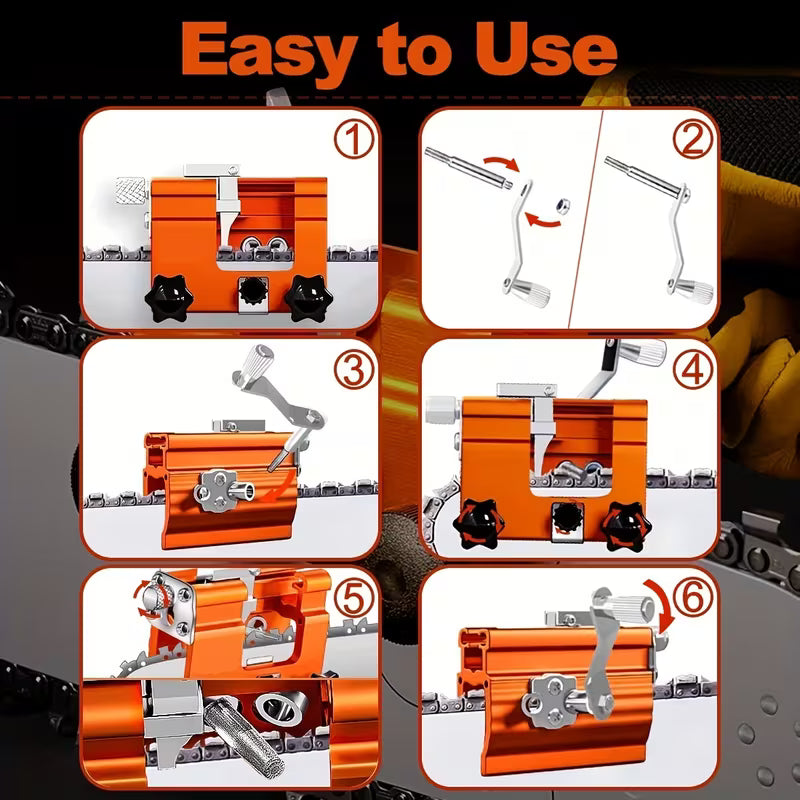 Easy to Use

①

②

③

④

⑤

⑥